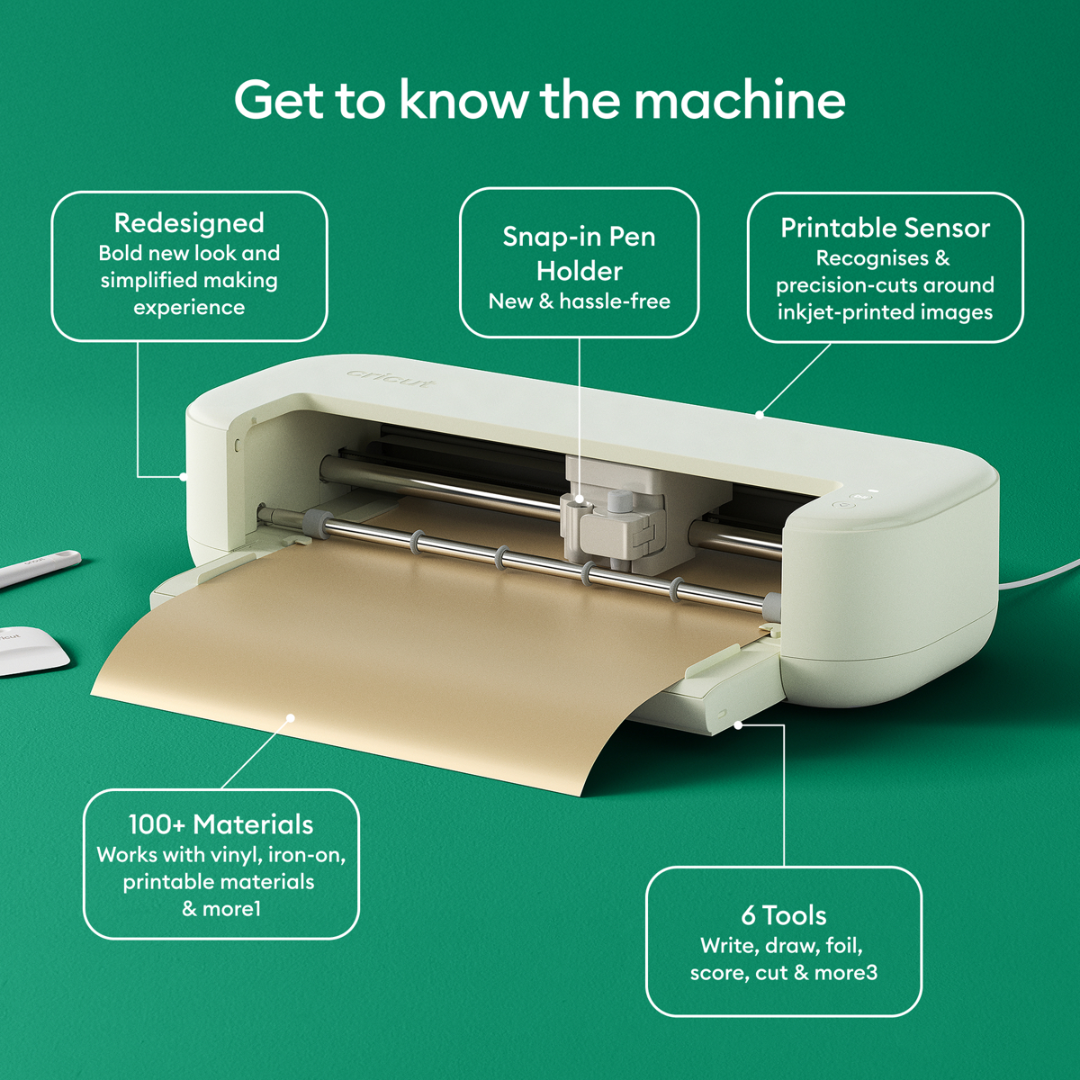 Get to know the machine

Redesigned
Bold new look and simplified making experience

Snap-in Pen Holder
New & hassle-free

Printable Sensor
Recognises & precision-cuts around inkjet-printed images

cricut

100+ Materials
Works with vinyl, iron-on, printable materials & more1

6 Tools
Write, draw, foil, score, cut & more3